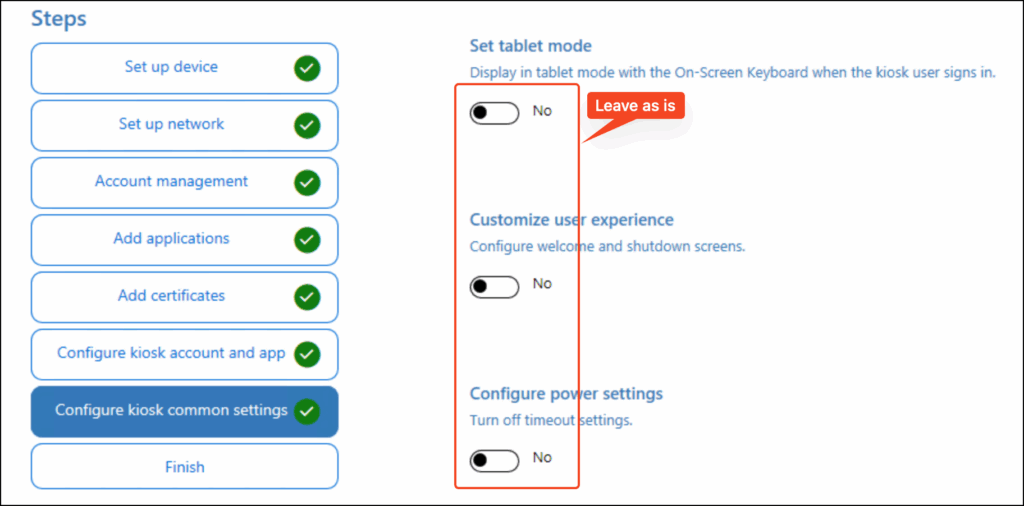 Steps

Set up device

Set up network

Account management

Add applications

Add certificates

Configure kiosk account and app

Configure kiosk common settings

Finish

Set tablet mode

Display in tablet mode with the On-Screen Keyboard when the kiosk user signs in.

No

Leave as is

Customize user experience

Configure welcome and shutdown screens.

No

Configure power settings

Turn off timeout settings.

No